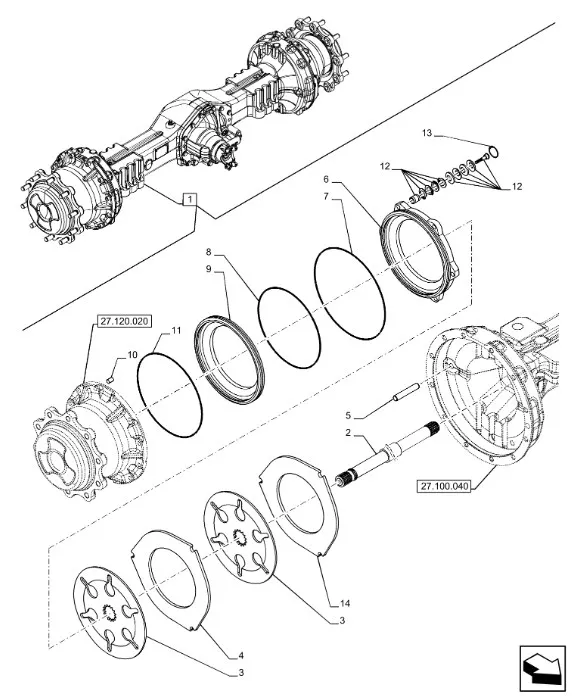 13
12
12
6
7
1
8
9
27.120.020
11
10
5
2
27.100.040
14
3
4
3