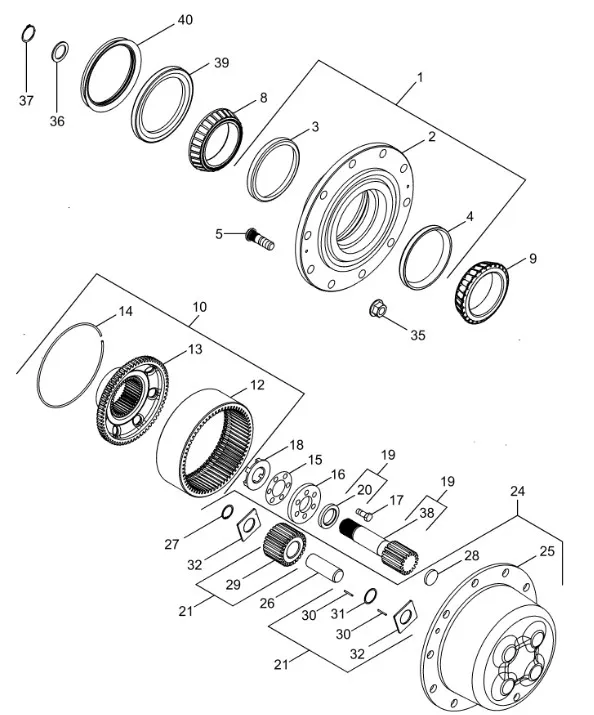 40
37
36
39
8
1
3
2
5
4
9
35
14
10
13
12
18
15
16
19
20
17
19
38
24
27
32
29
28
25
26
21
30
31
30
32
21