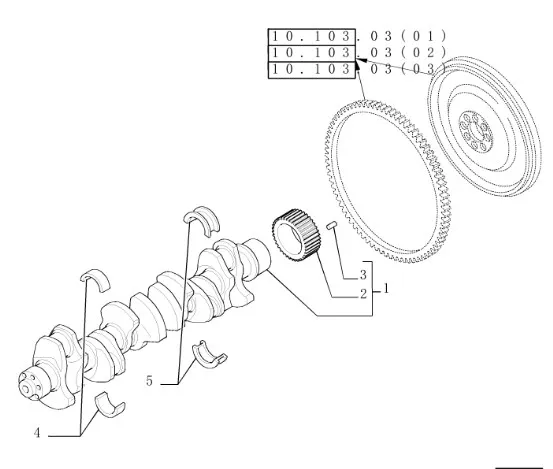 10.103.03(01)
10.103.03(02)
10.103.03(03)

3
2
1
5
4