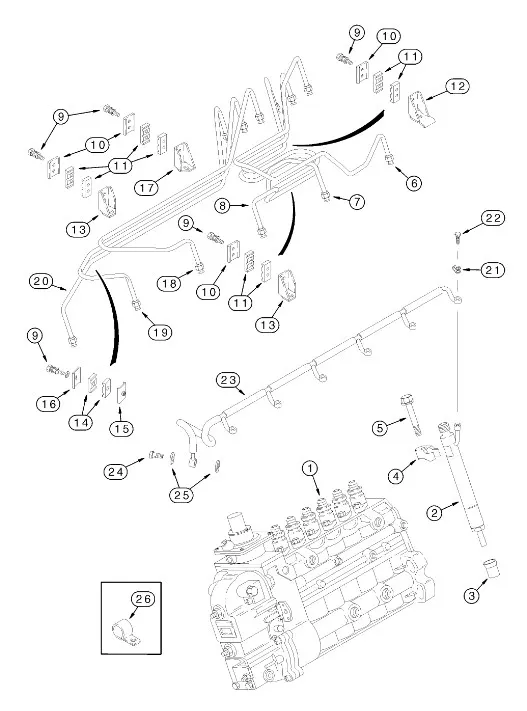 9
10
11
12
9
10
11
17
13
6
7
8
9
18
10
11
13
20
19
22
21
9
16
14
15
23
5
4
24
25
1
2
3
26